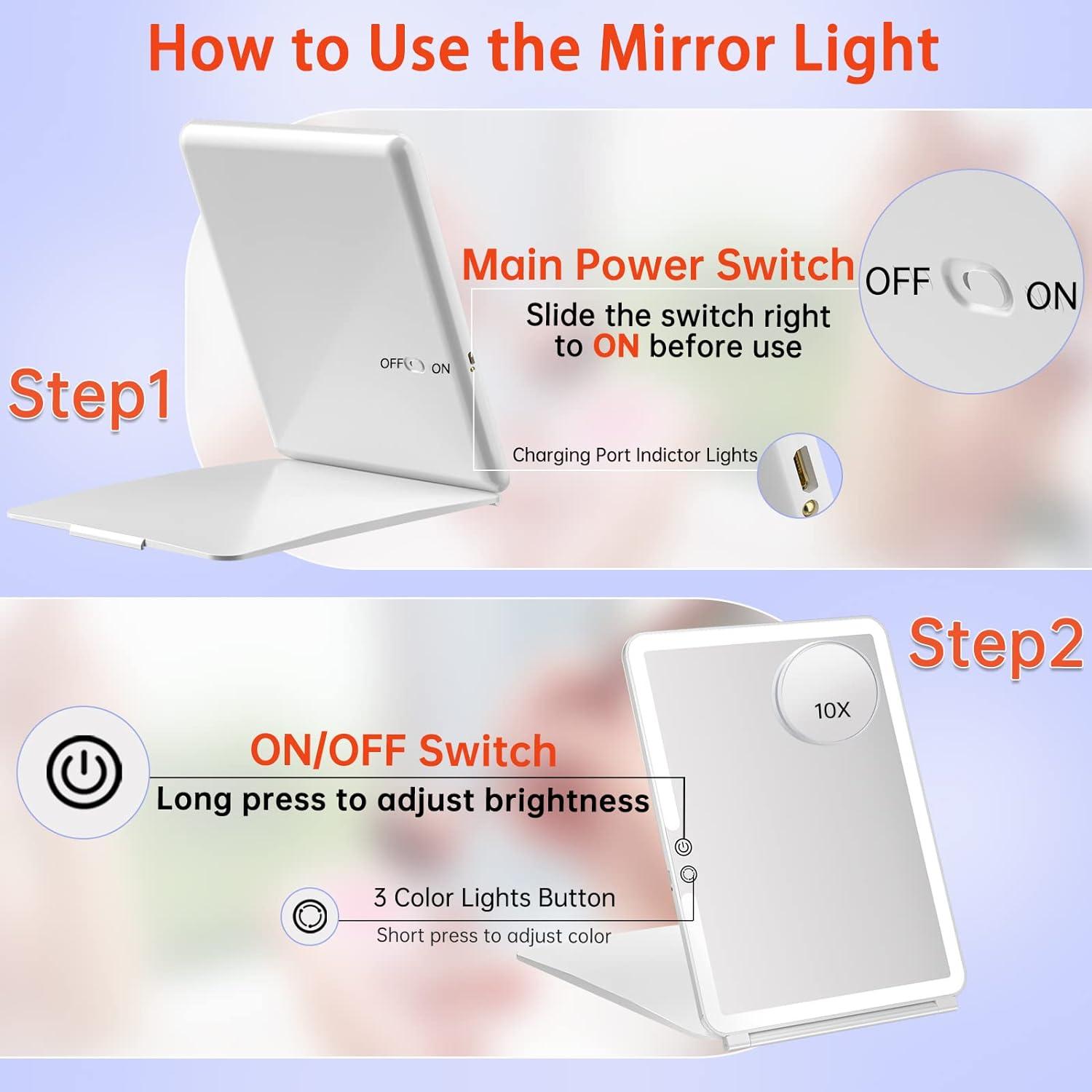 How to Use the Mirror Light

Step1

OFF ON

Main Power Switch

Slide the switch right to ON before use

OFF ON

Charging Port Indictor Lights

Step2

10X

ON/OFF Switch

Long press to adjust brightness

3 Color Lights Button

Short press to adjust color