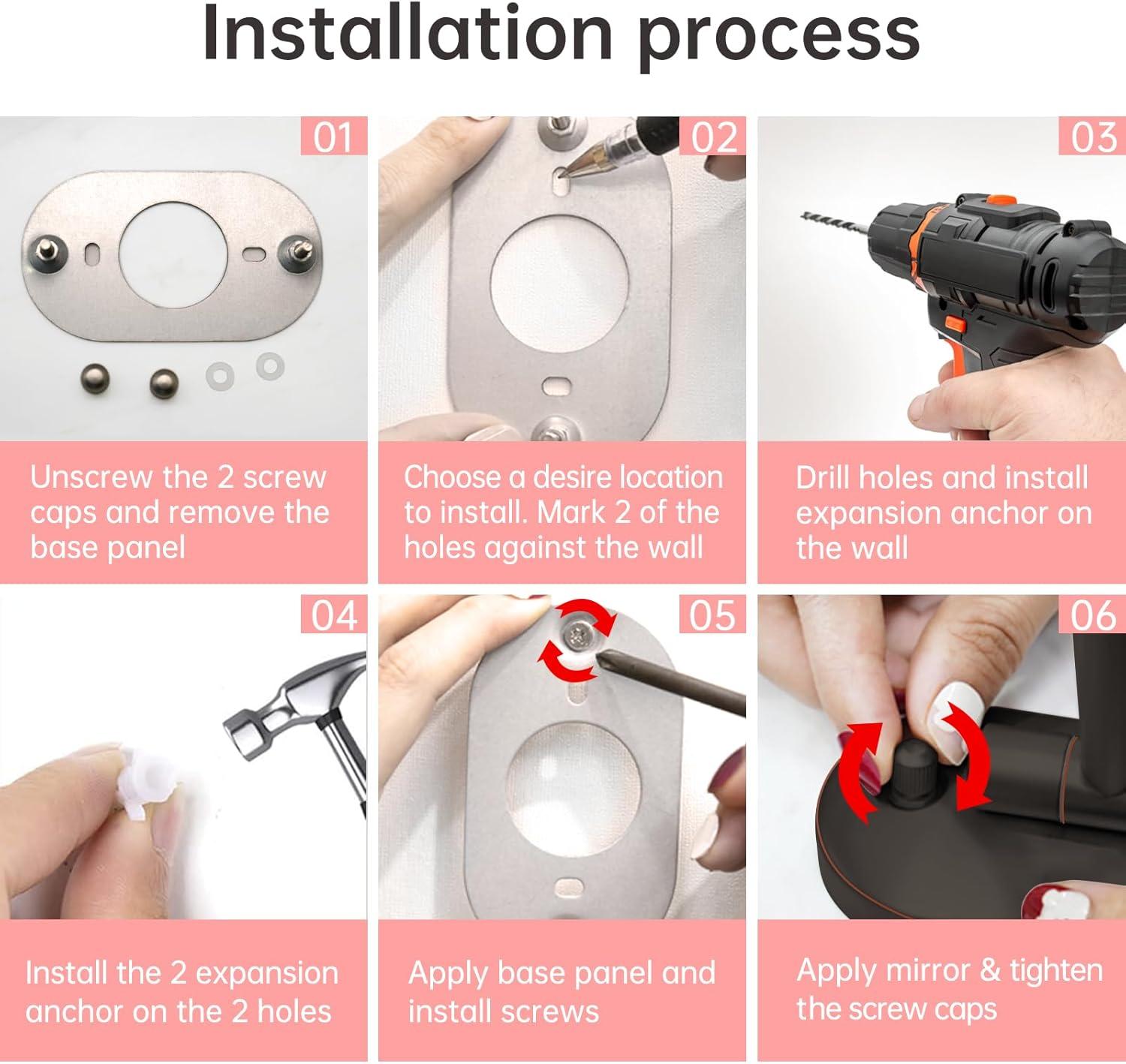 Installation process

01

Unscrew the 2 screw caps and remove the base panel

02

Choose a desire location to install. Mark 2 of the holes against the wall

03

Drill holes and install expansion anchor on the wall

04

Install the 2 expansion anchor on the 2 holes

05

Apply base panel and install screws

06

Apply mirror & tighten the screw caps